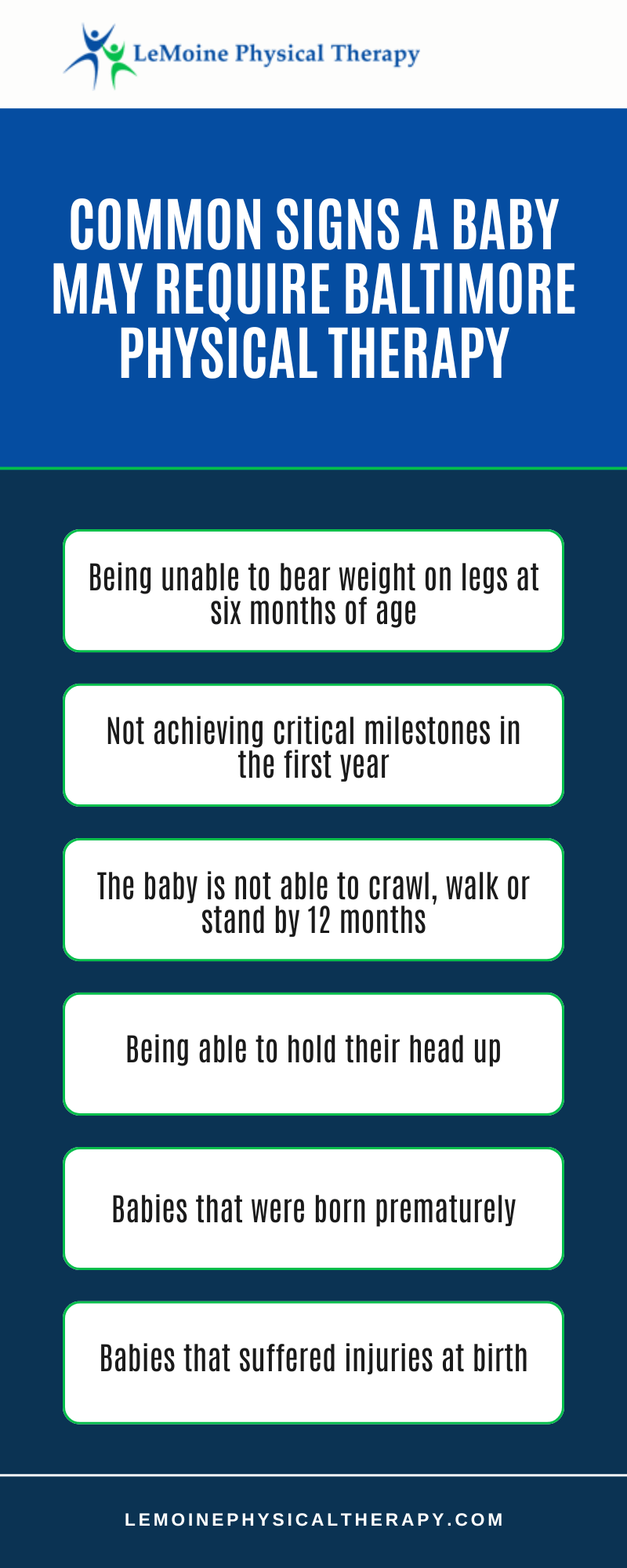 LeMoine Physical Therapy

COMMON SIGNS A BABY MAY REQUIRE BALTIMORE PHYSICAL THERAPY

Being unable to bear weight on legs at six months of age

Not achieving critical milestones in the first year

The baby is not able to crawl, walk or stand by 12 months

Being able to hold their head up

Babies that were born prematurely

Babies that suffered injuries at birth

LEMOINEPHYSICALTHERAPY.COM